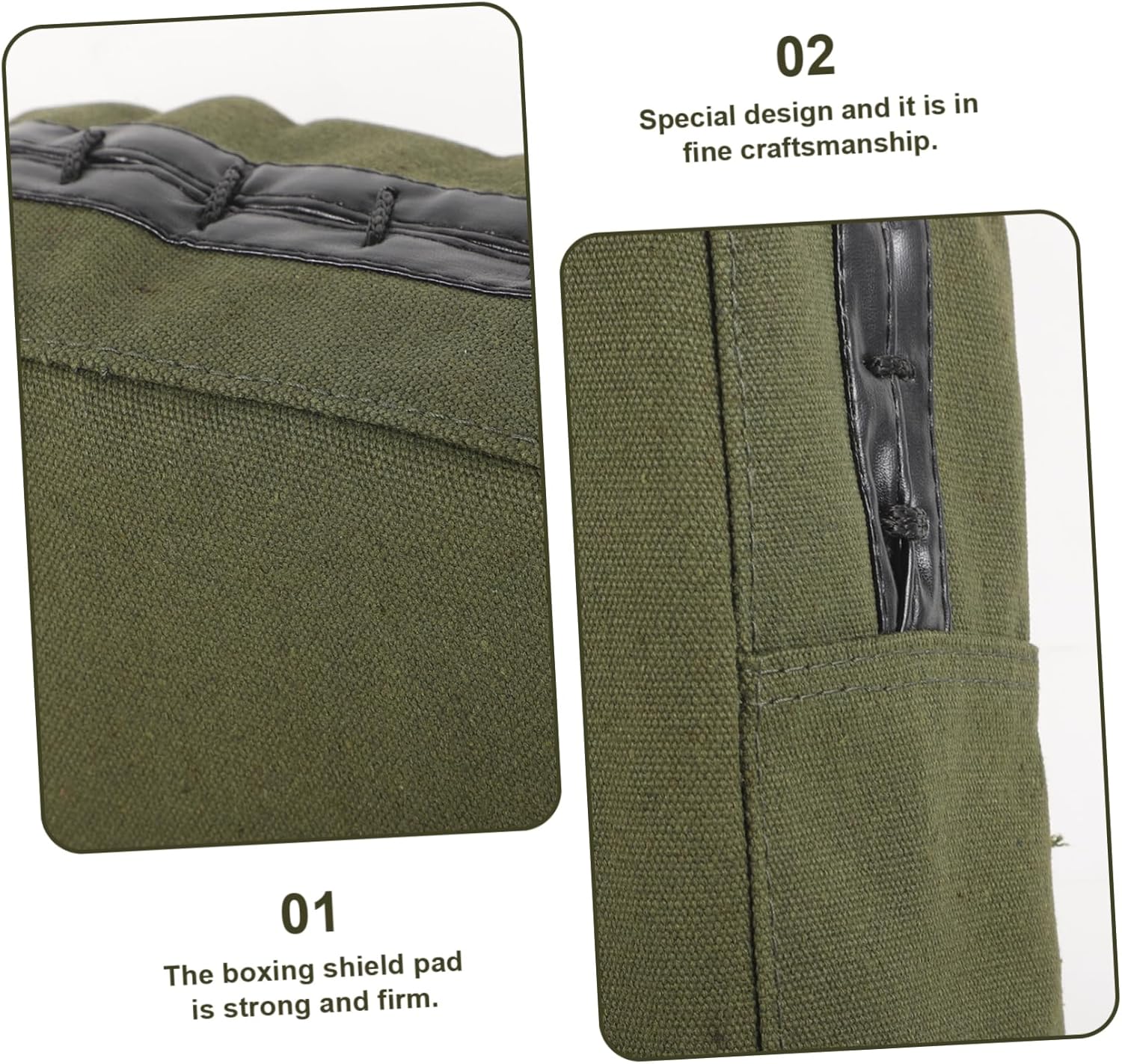 02

Special design and it is in fine craftsmanship.

01

The boxing shield pad is strong and firm.