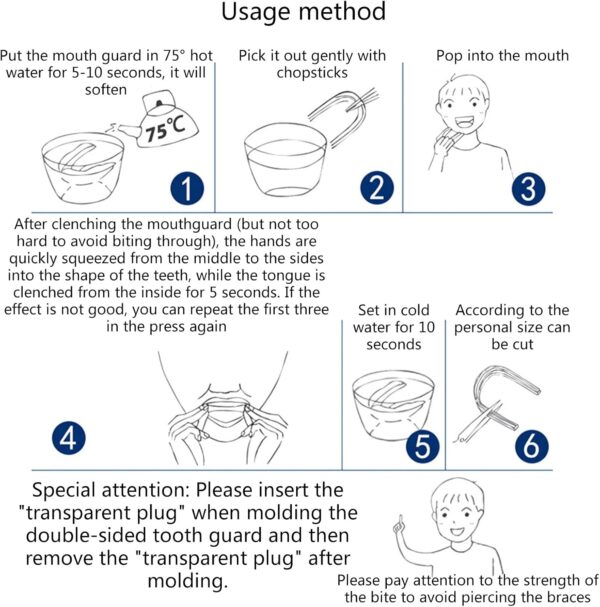 Usage method

Put the mouth guard in 75° hot water for 5-10 seconds, it will soften

75℃

1

Pick it out gently with chopsticks

2

Pop into the mouth

3

After clenching the mouthguard (but not too hard to avoid biting through), the hands are quickly squeezed from the middle to the sides into the shape of the teeth, while the tongue is clenched from the inside for 5 seconds. If the effect is not good, you can repeat the first three in the press again

4

Set in cold water for 10 seconds

5

According to the personal size can be cut

6

Special attention: Please insert the "transparent plug" when molding the double-sided tooth guard and then remove the "transparent plug" after molding.

Please pay attention to the strength of the bite to avoid piercing the braces