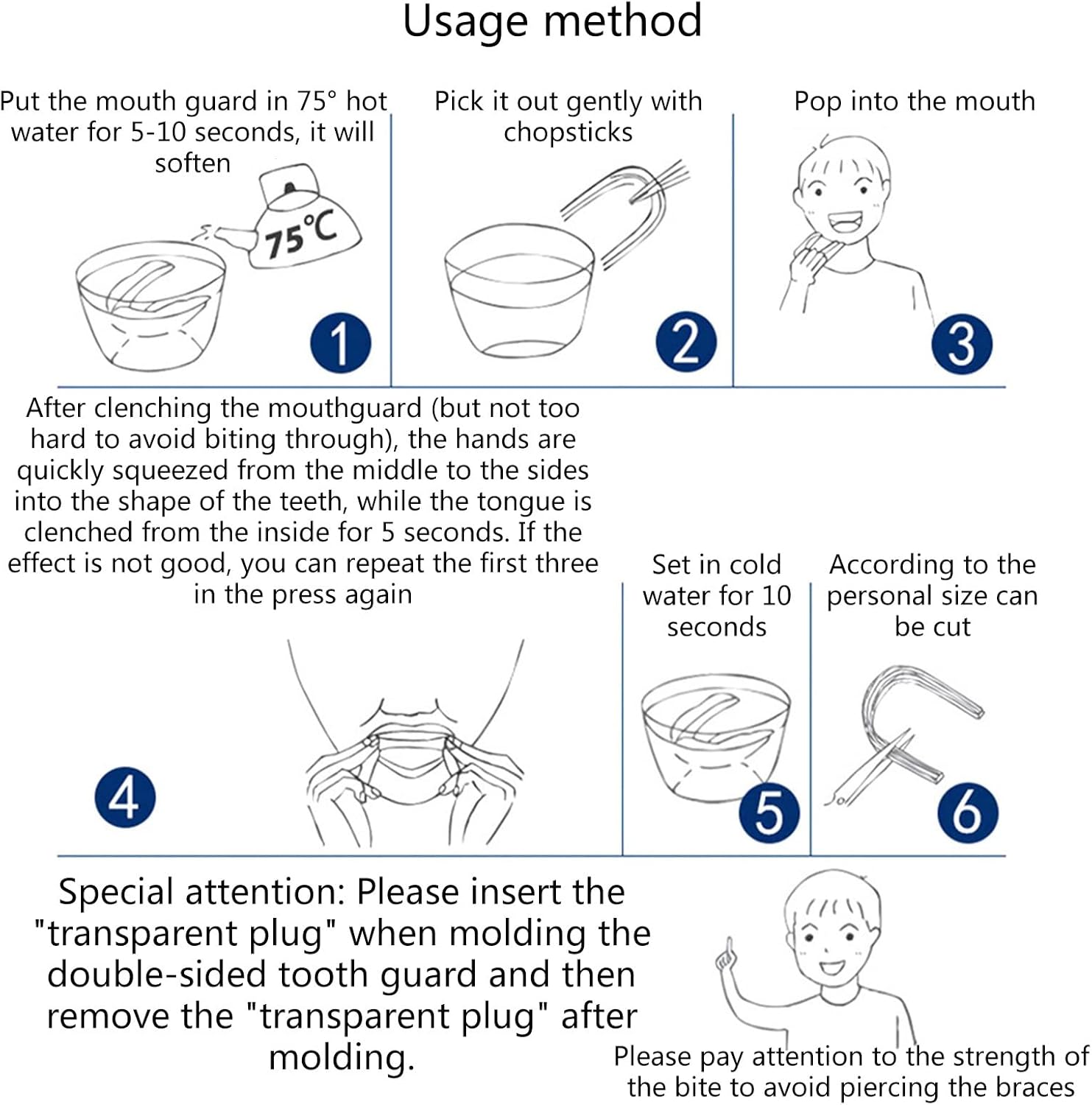 Usage method

Put the mouth guard in 75° hot water for 5-10 seconds, it will soften

75℃

1

Pick it out gently with chopsticks

2

Pop into the mouth

3

After clenching the mouthguard (but not too hard to avoid biting through), the hands are quickly squeezed from the middle to the sides into the shape of the teeth, while the tongue is clenched from the inside for 5 seconds. If the effect is not good, you can repeat the first three in the press again

4

Set in cold water for 10 seconds

5

According to the personal size can be cut

6

Special attention: Please insert the "transparent plug" when molding the double-sided tooth guard and then remove the "transparent plug" after molding.

Please pay attention to the strength of the bite to avoid piercing the braces